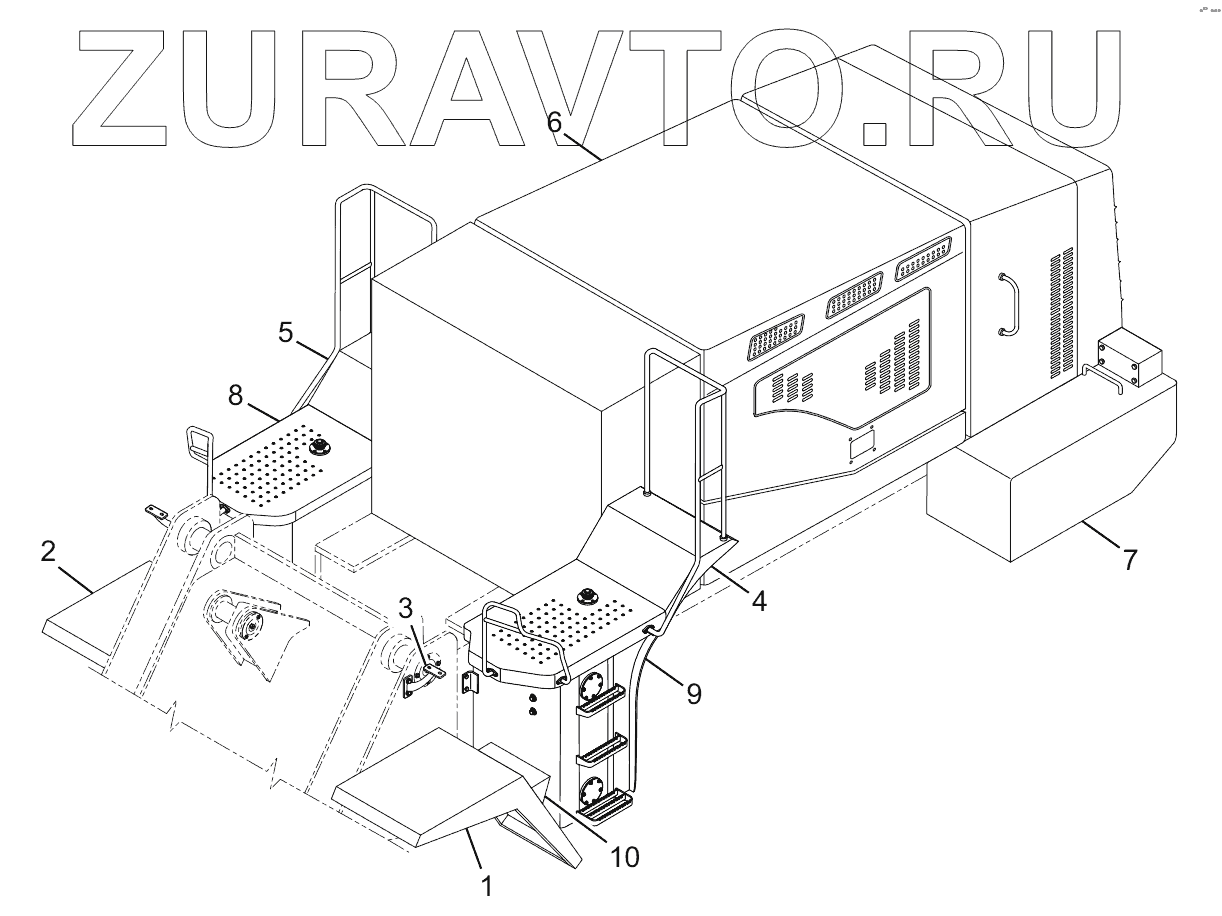 ZURAVTO.RU

6
5
8
2
3
4
7
9
10
1