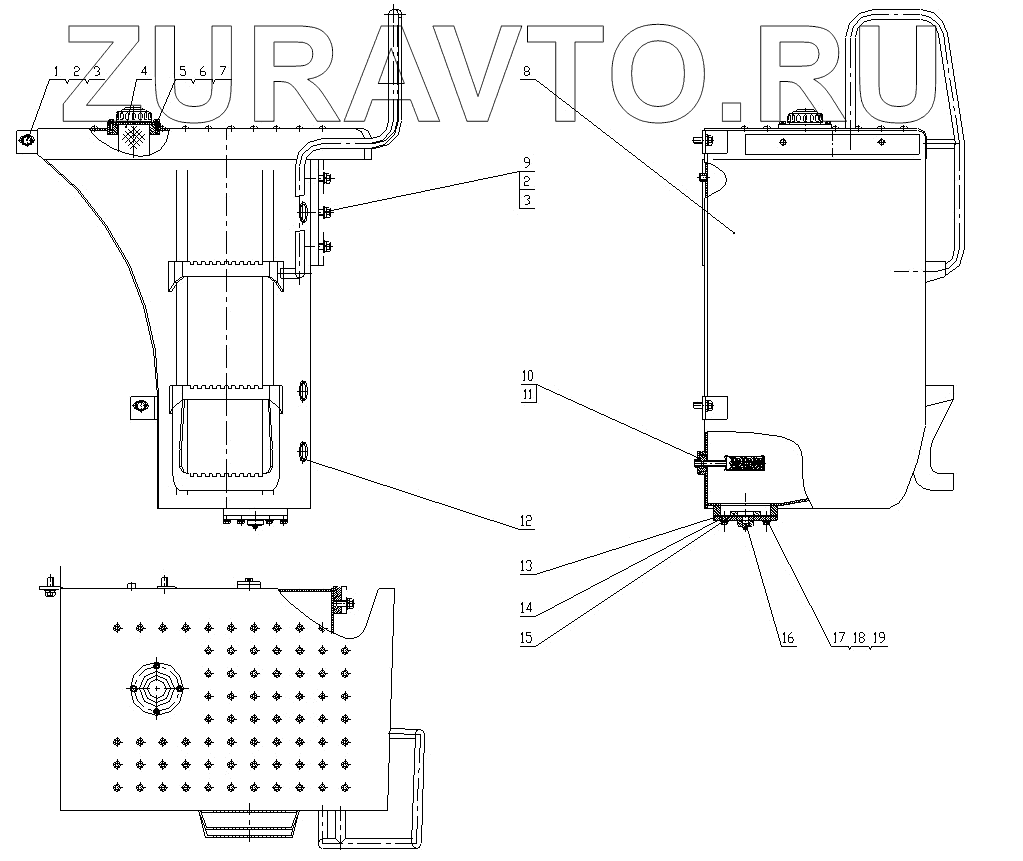 ZURAVTO.RU

1 2 3
4
5 6 7
8
9
2
3
10
11
12
13
14
15
16
17 18 19