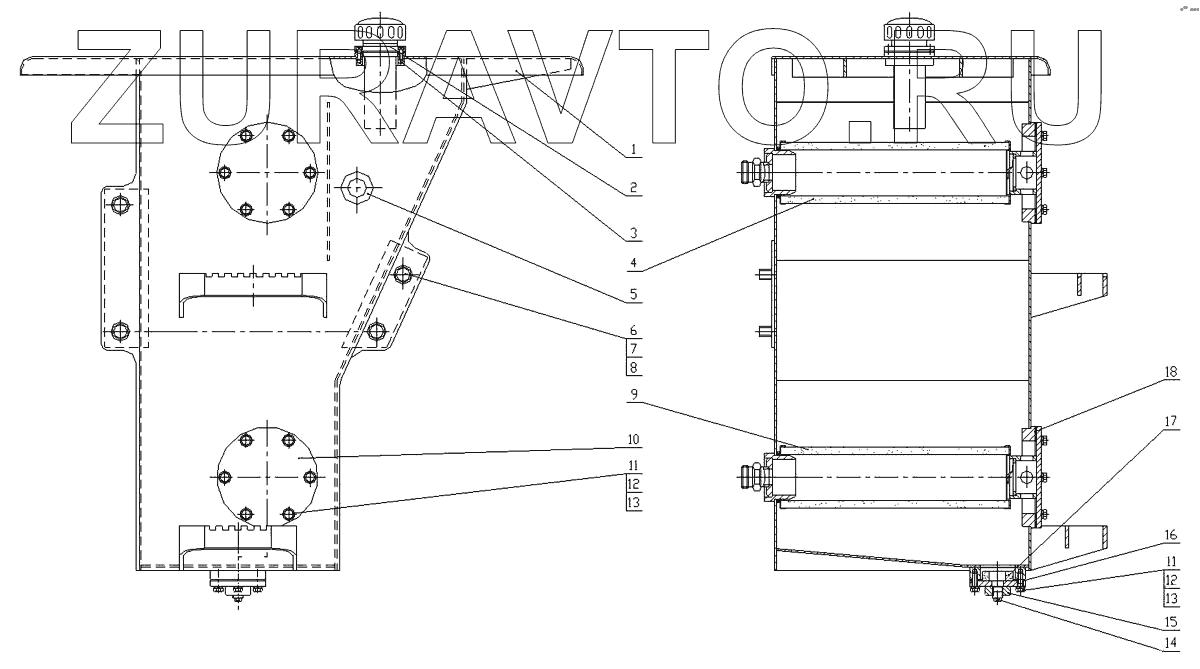 ZURAVTO.RU

1
2
3
4
5
6
7
8
9
10
11
12
13

18
17
16
11
12
13
15
14