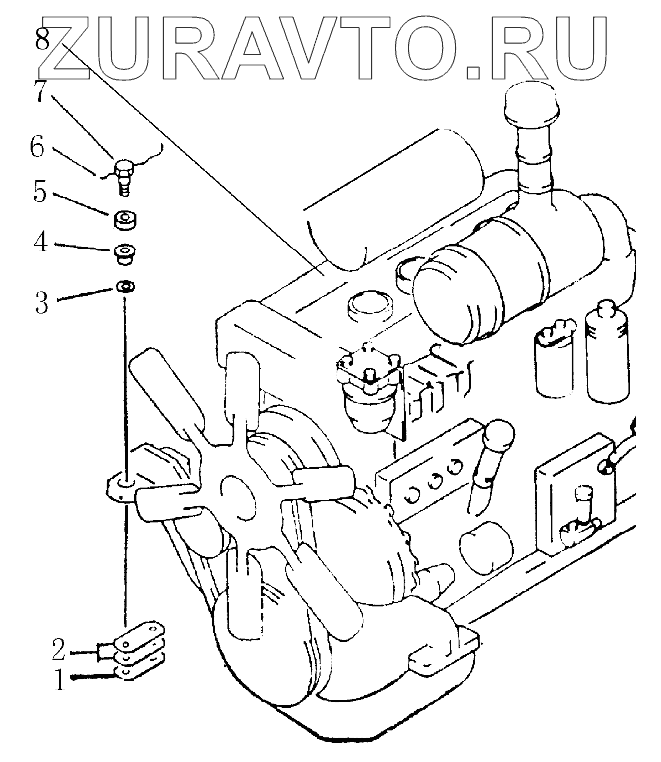 ZURAVTO.RU
8
7
6
5
4
3
2
1