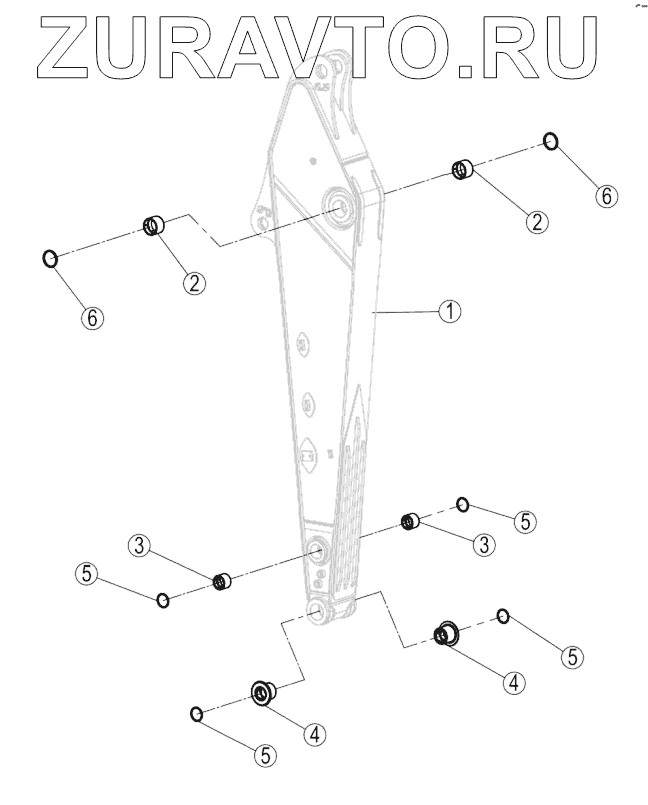 ZURAVTO.RU

6
2
2
6
1
5
3
3
5
5
4
4
5