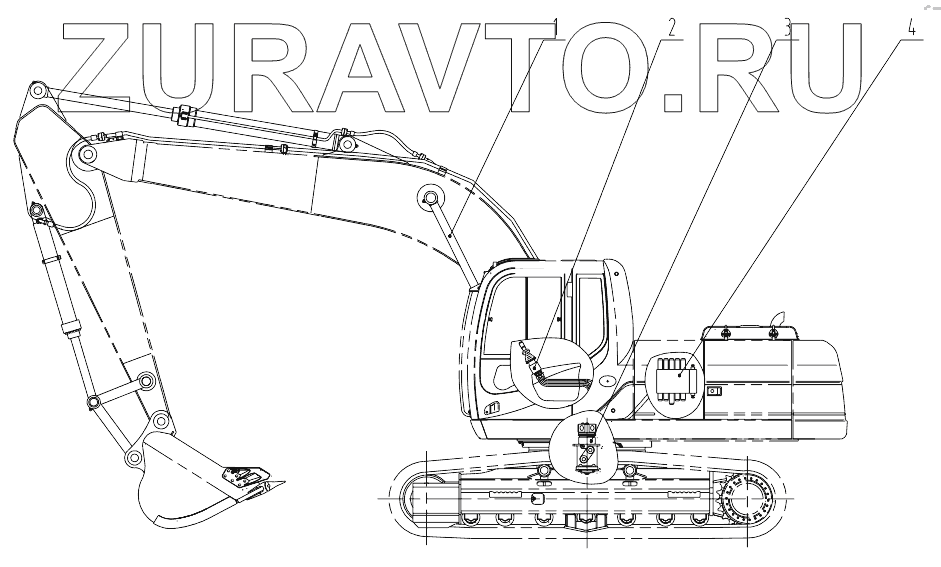 ZURAVTO.RU

1 2 3 4