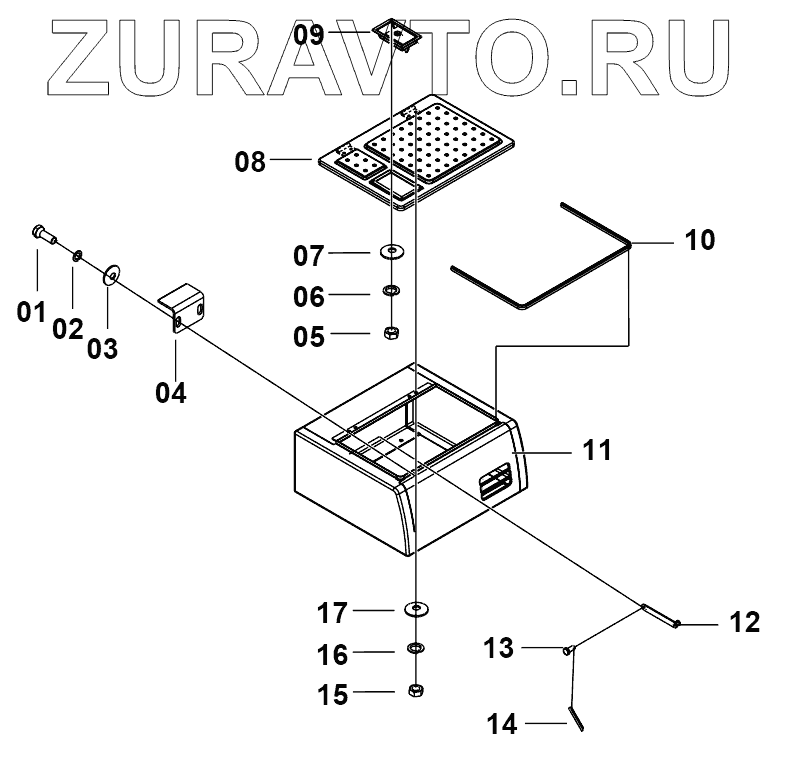 ZURAVTO.RU

09
08
10
07
06
05
01
02
03
04
11
17
16
15
12
13
14