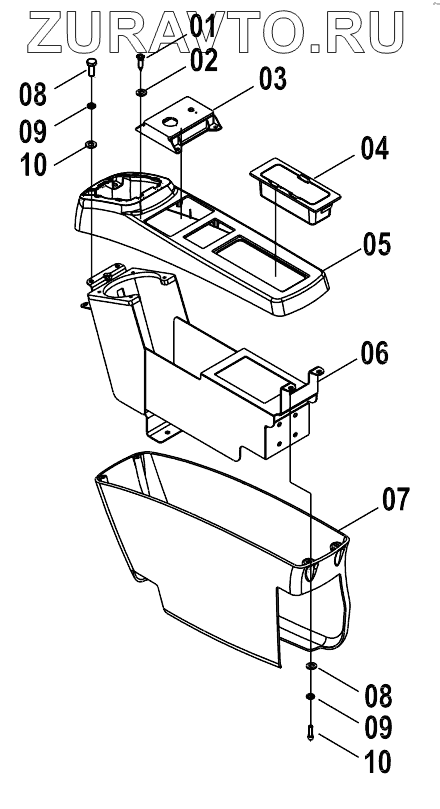 ZURAVTO.RU

01
02
03
08
09
10
04
05
06
07
08
09
10