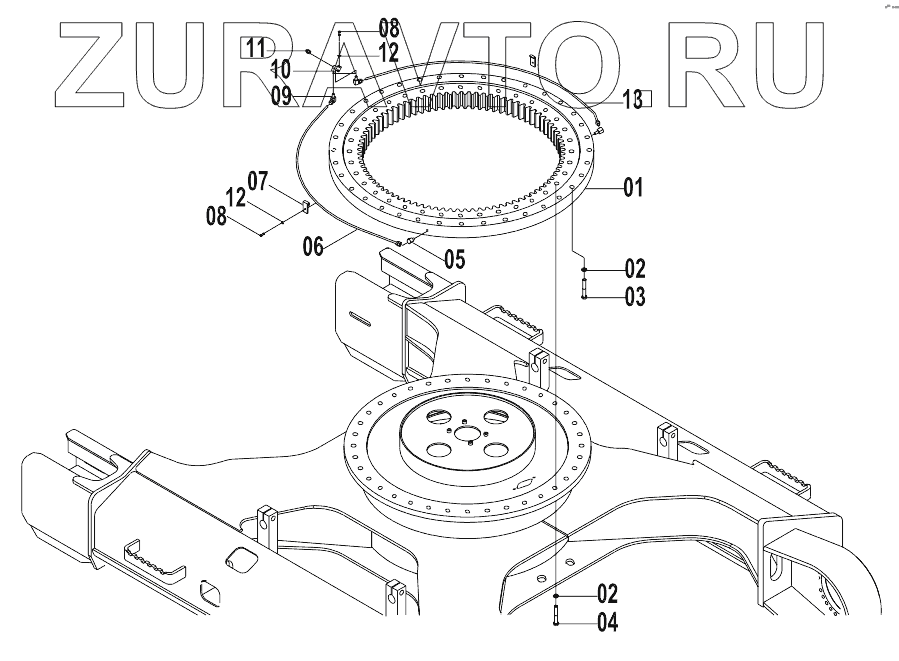 ZURAVTO.RU

08
11
12
10
09
13
01
07
12
08
06
05
02
03
02
04