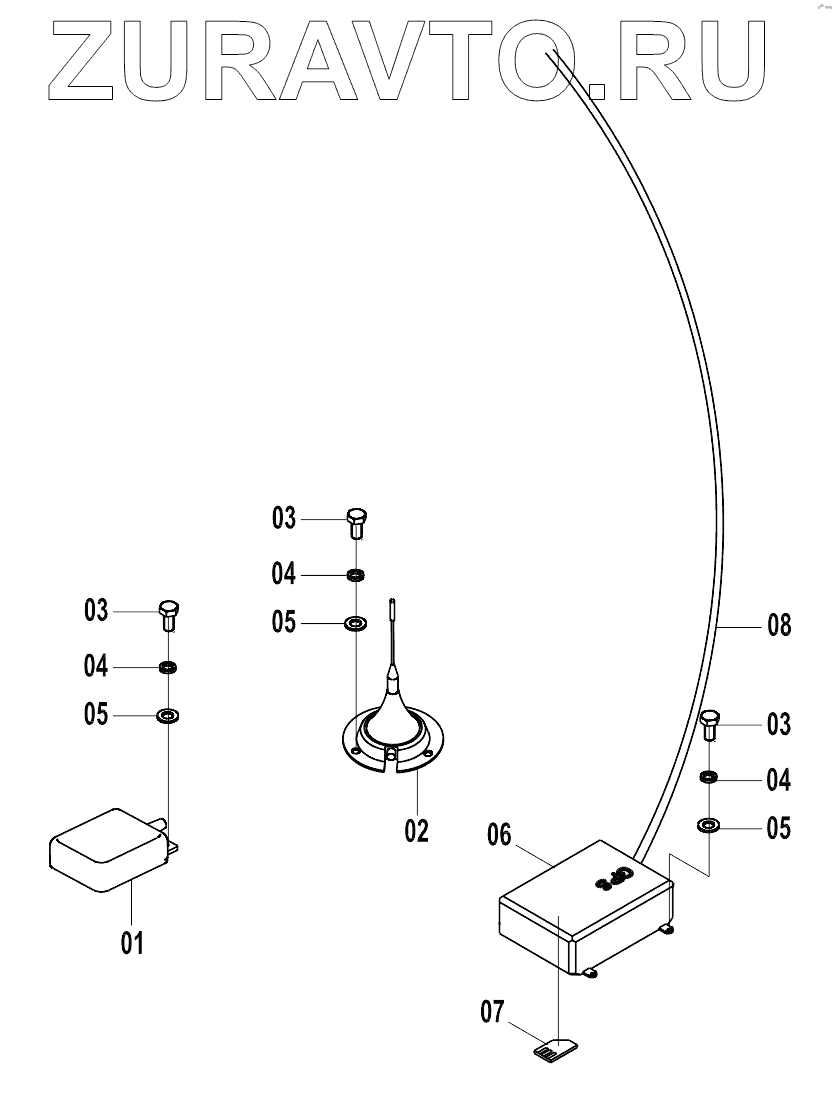 ZURAVTO.RU

03
04
05

03
04
05

08

03
04
05

02

06

01

07