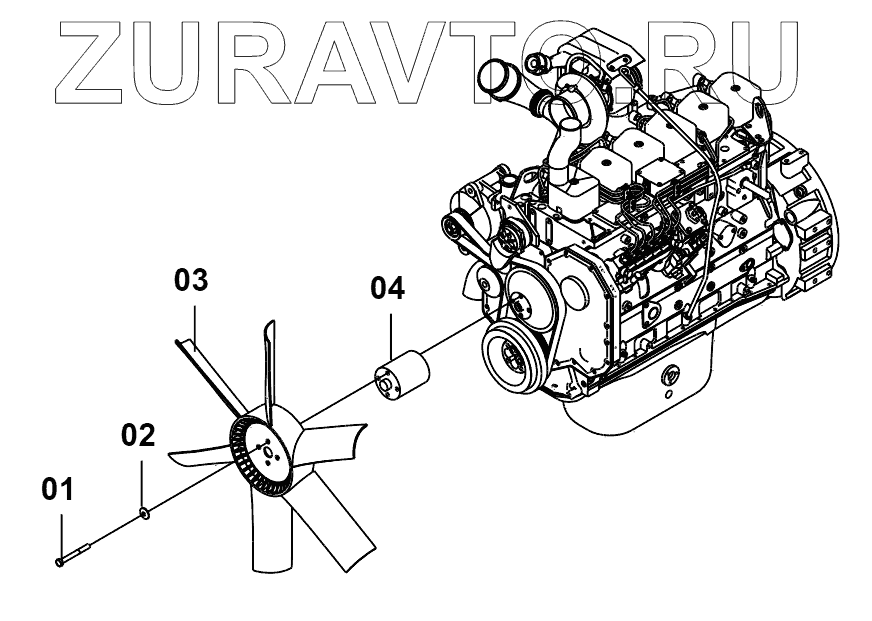 ZURAVTO.RU

03

04

02

01