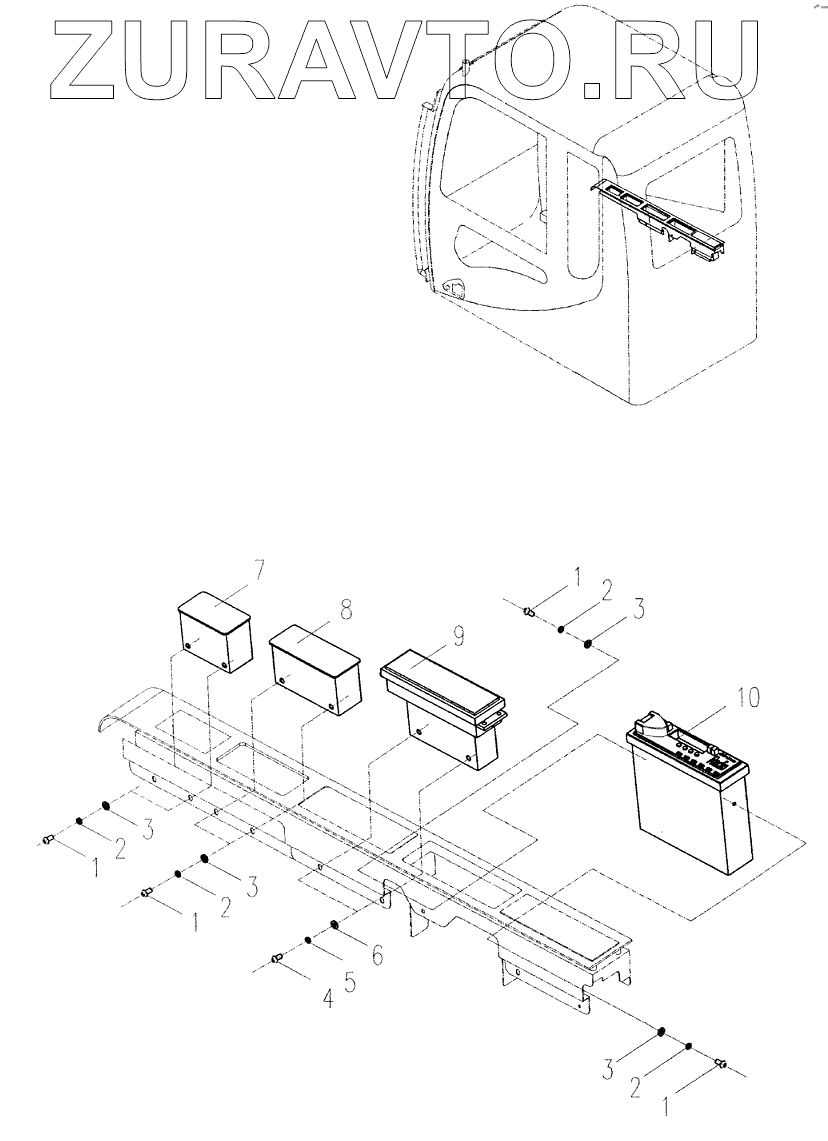 ZURAVTO.RU

7
8
9
1
2
3
10
3
2
1
3
2
1
6
5
4
3
2
1