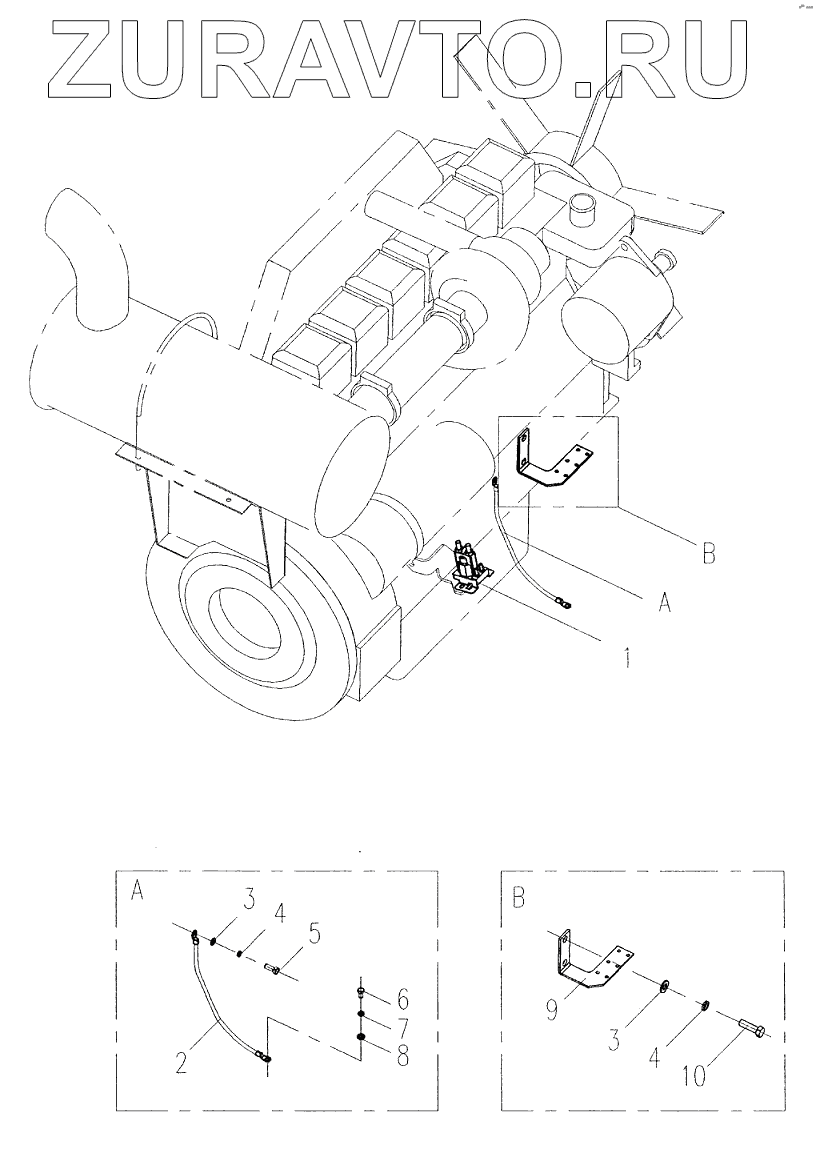 ZURAVTO.RU

B

A

1

A

3

4

5

6

7

8

2

B

9

3

4

10