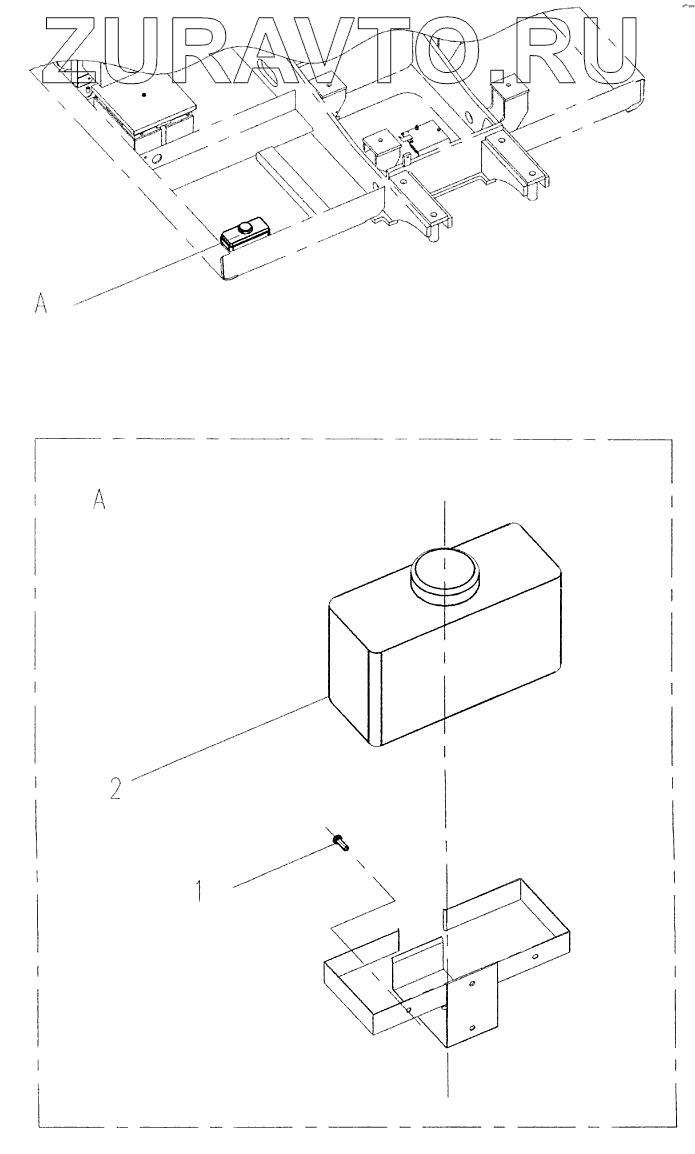 ZURAVTO.RU

A

A

2

1