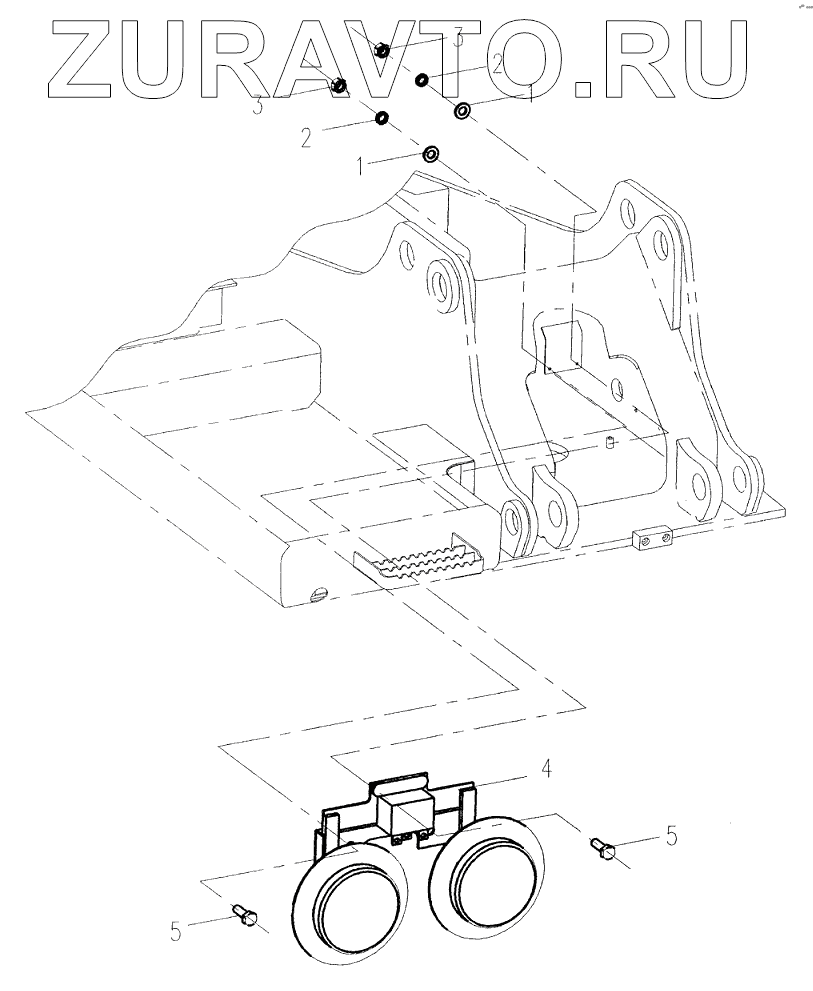 ZURAVTO.RU

3
2
1
3
2
1
4
5
5