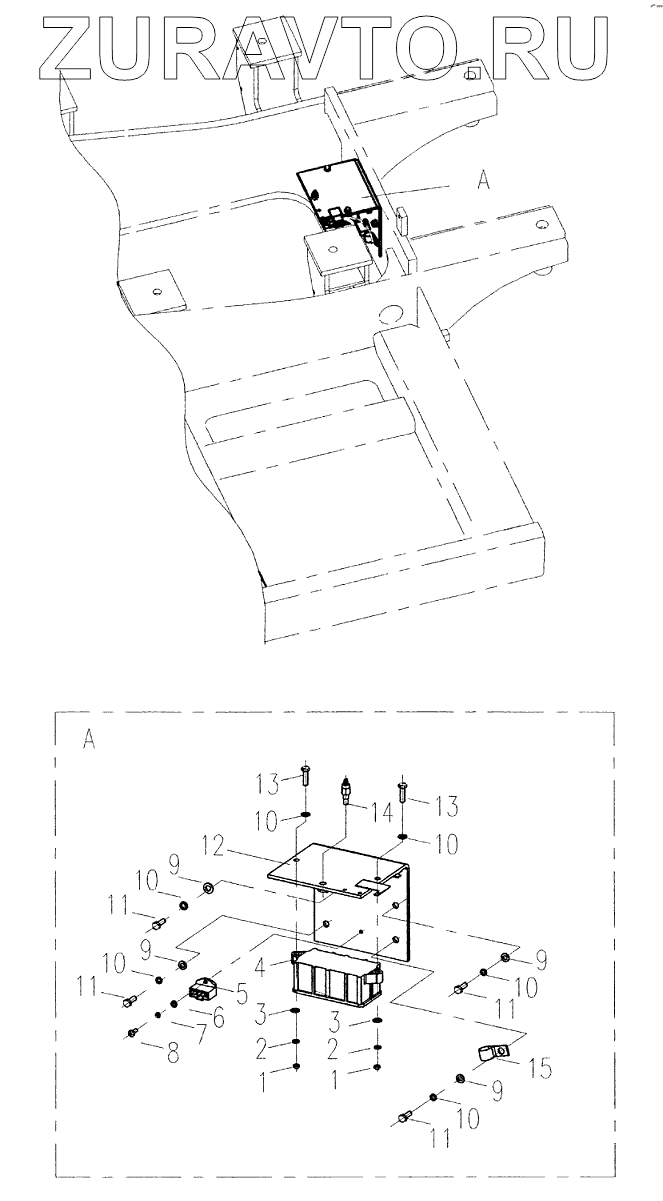 ZURAVTO.RU

A

A

13
14
13
10
10
12
9
10
11
9
10
11
4
5
6
7
8
3
3
2
2
1
1
9
10
11
15
9
10
11