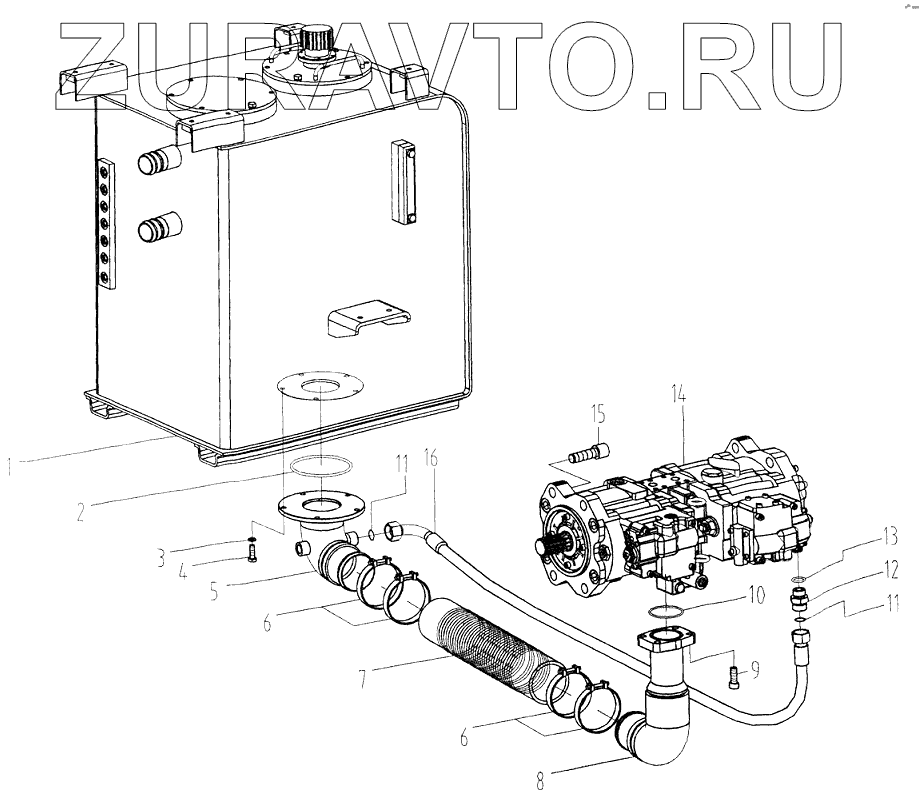 ZURAVTO.RU

1
2
3
4
5
6
7
6
8
11
16
15
14
13
12
11
10
9