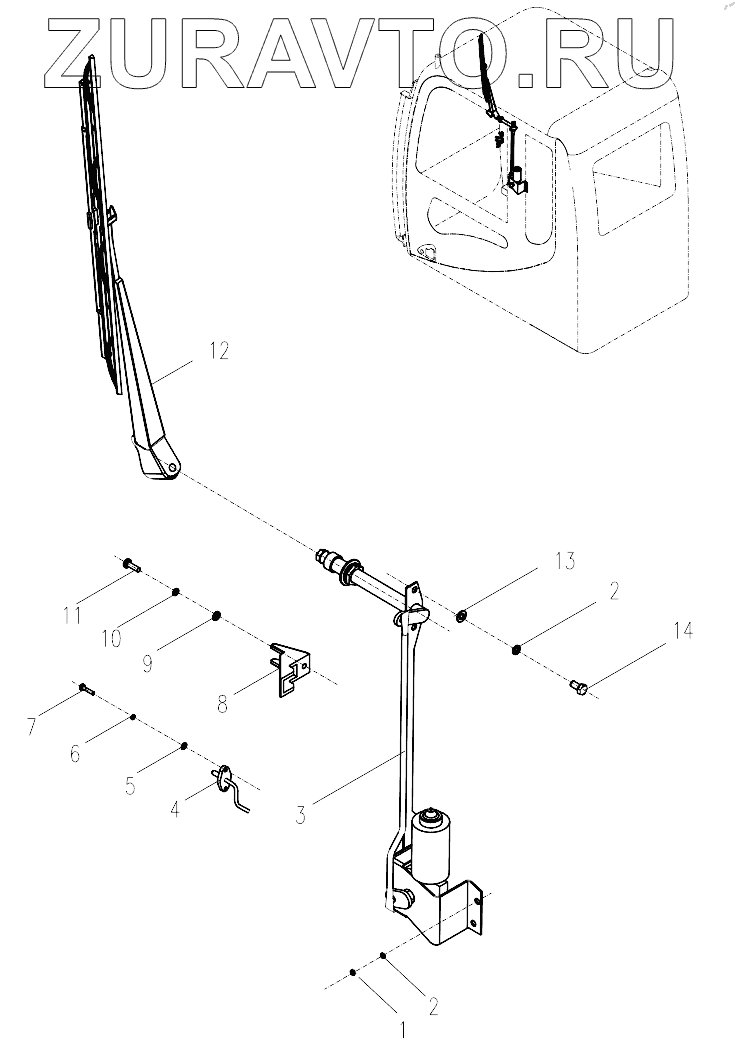 ZURAVTO.RU

12

13

2

14

11

10

9

8

7

6

5

4

3

2

1