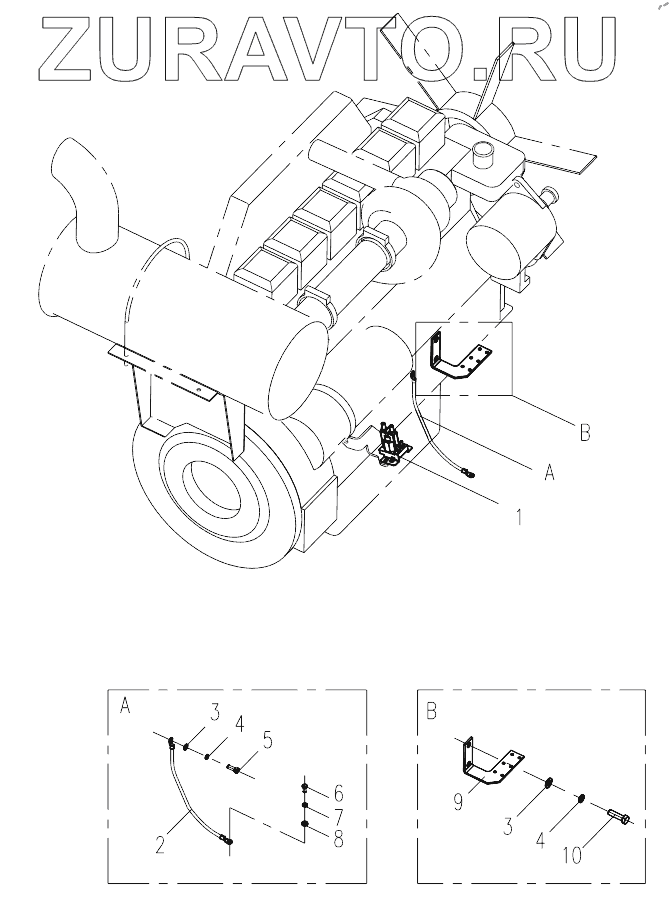 ZURAVTO.RU

B
A
1

A
3
4
5
6
7
8
2

B
9
3
4
10