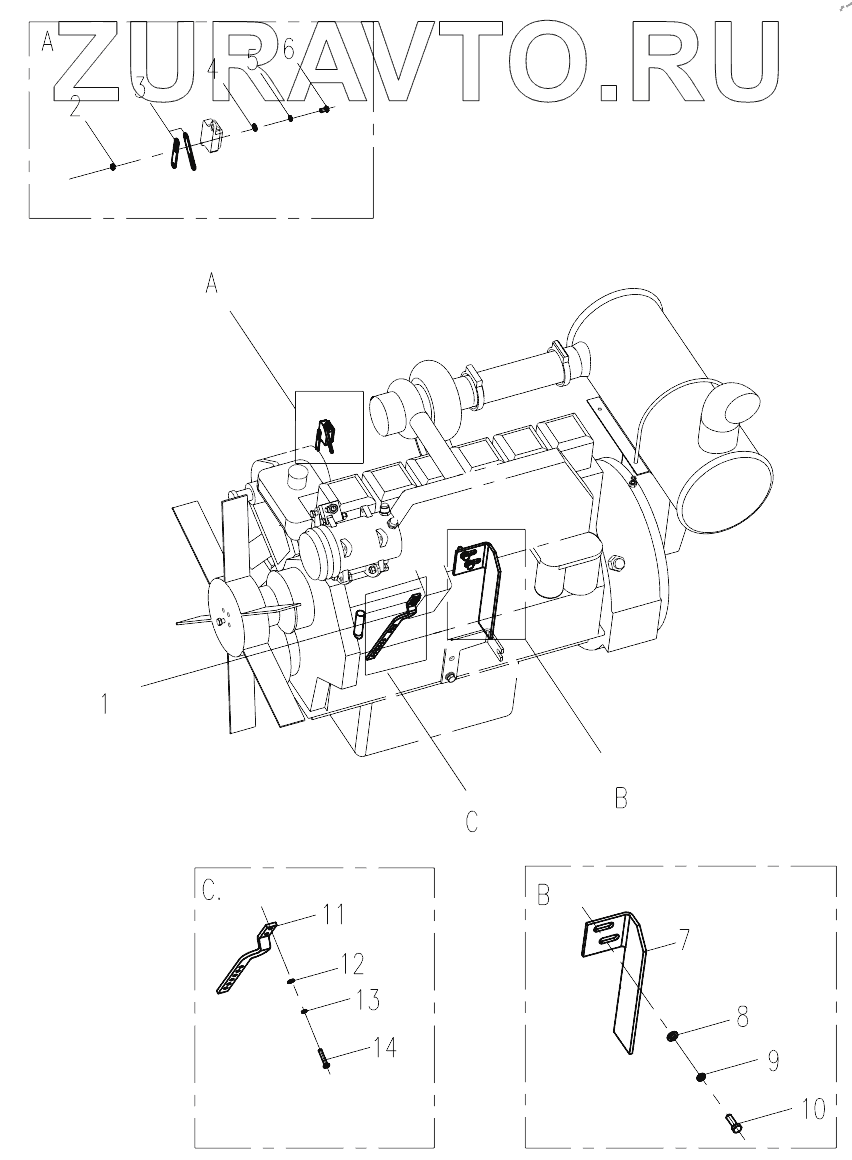 ZURAVTO.RU

A
2
3
4
5
6

A

1

C

B

C.
11
12
13
14

B
7
8
9
10