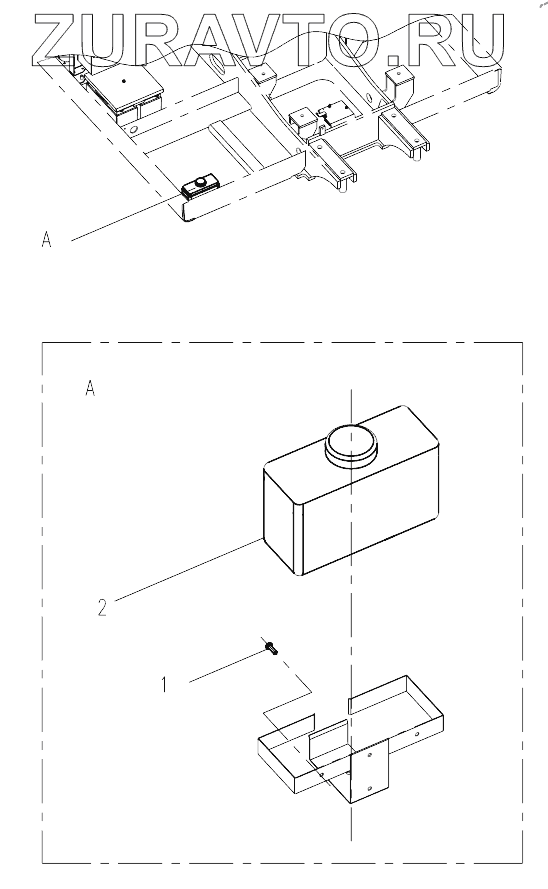 ZURAVTO.RU

A

A

2

1