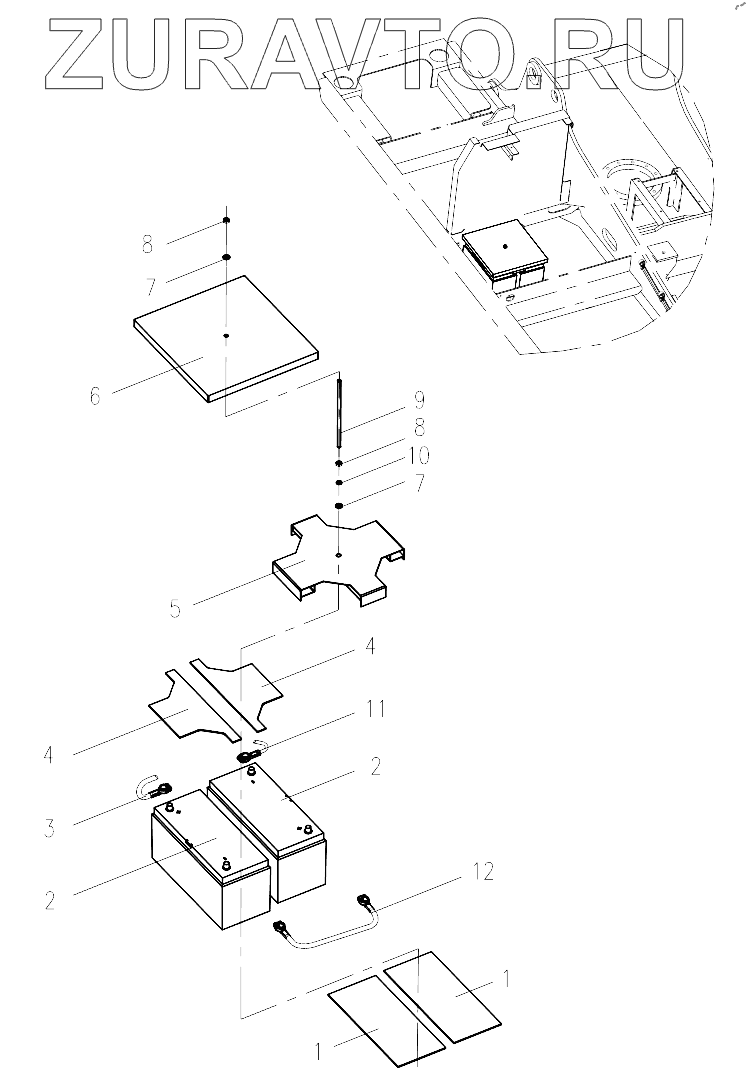 ZURAVTO.RU

8
7
6
9
8
10
7
5
4
4
11
2
3
2
12
1
1