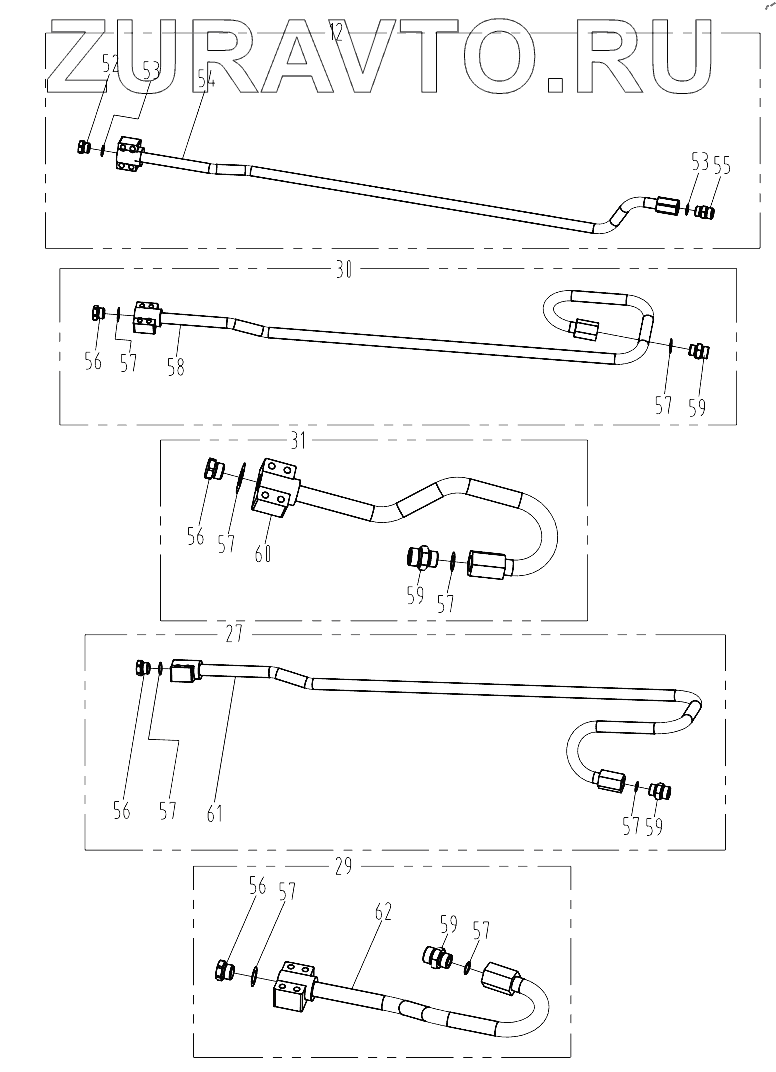 ZURAVTO.RU

12
52
53
54
53
55

30
56
57
58
57
59

31
56
57
60
59
57

27
56
57
61
57
59

29
56
57
62
59
57