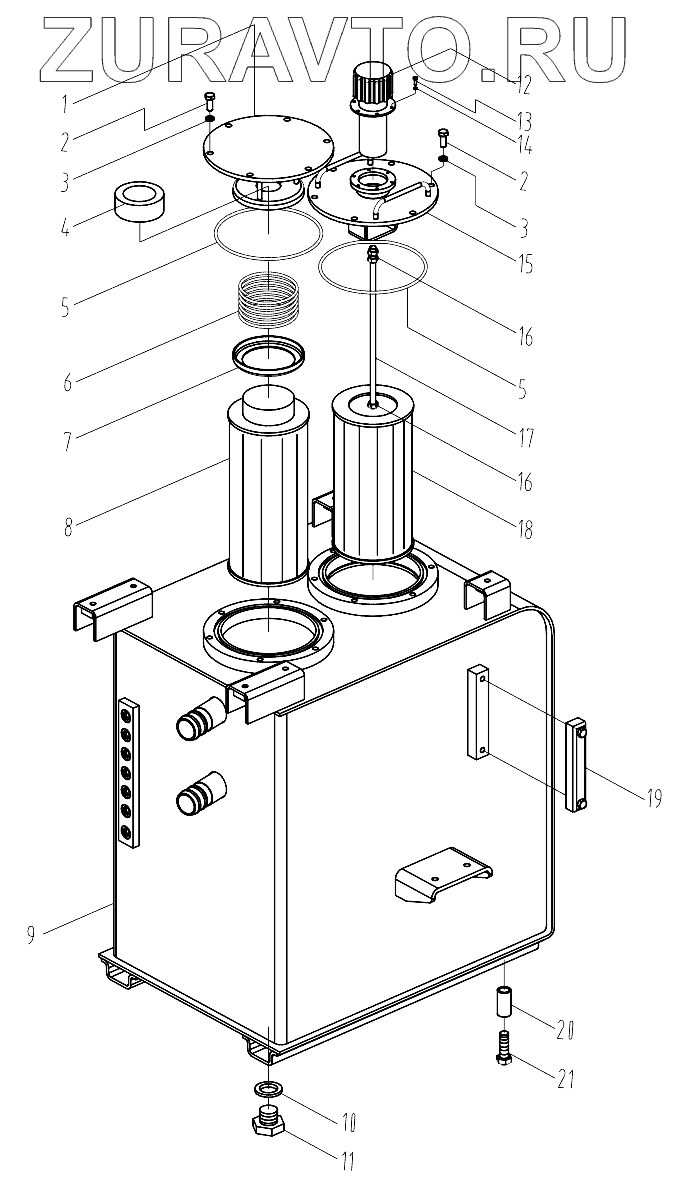 ZURAVTO.RU

1
2
3
4
5
6
7
8
9
10
11
12
13
14
2
3
15
16
5
17
16
18
19
20
21