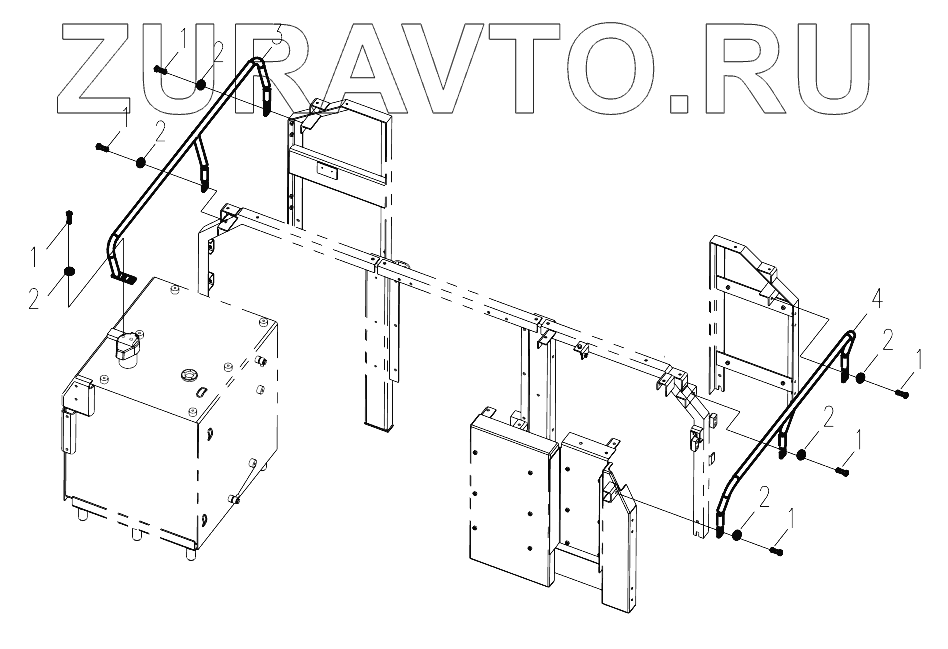 ZURAVTO.RU
1
2
3
1
2
1
2
4
2
1
2
1
2
1