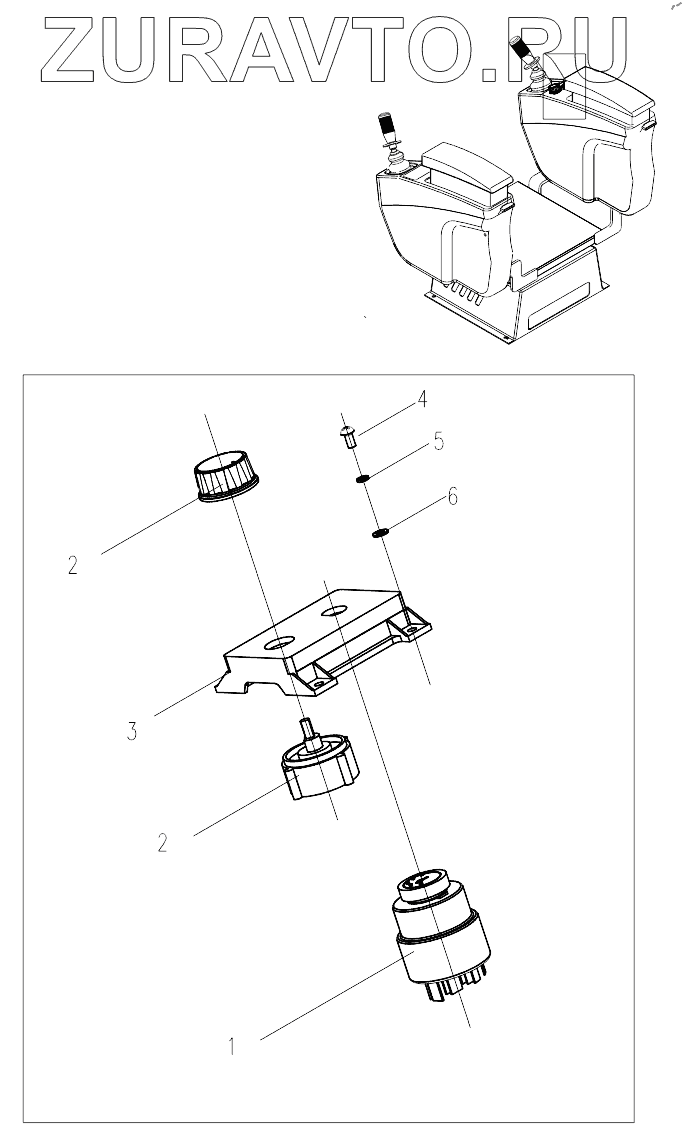 ZURAVTO.RU

4
5
6
2
3
2
1