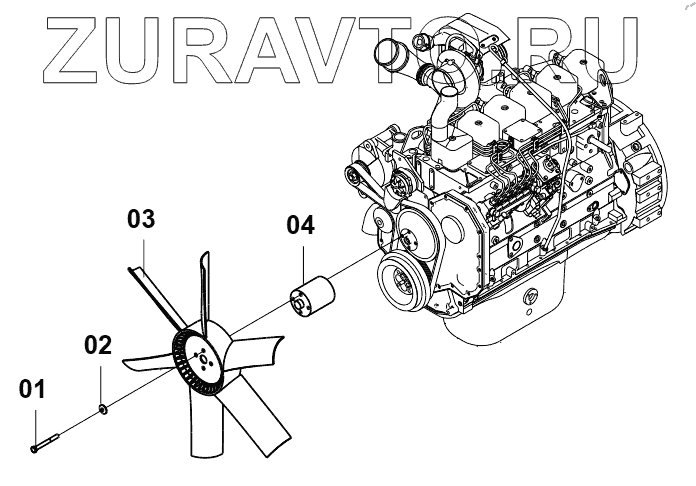 ZURAVTO.RU

03

04

02

01