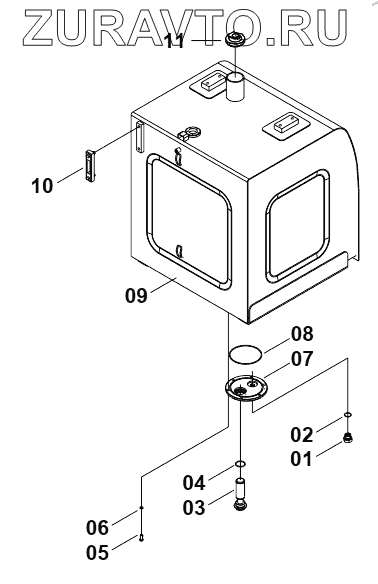 ZURAVTO.RU
11
10
09
08
07
02
01
04
03
06
05