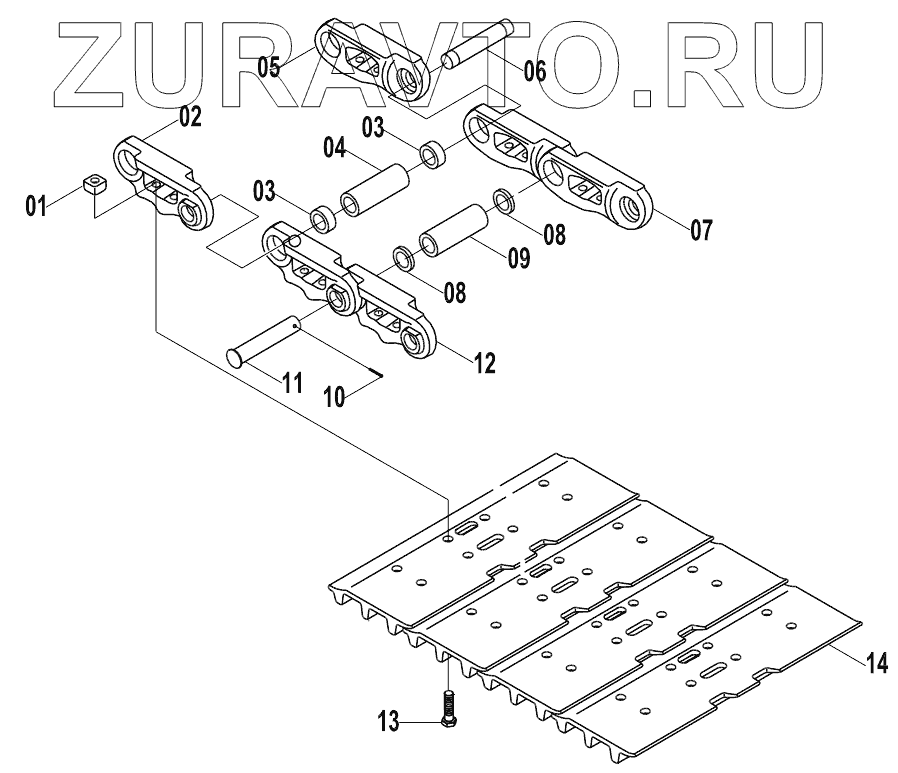 ZURAVTO.RU

05
06
02
03
04
01
03
07
08
09
08
12
11
10
14
13