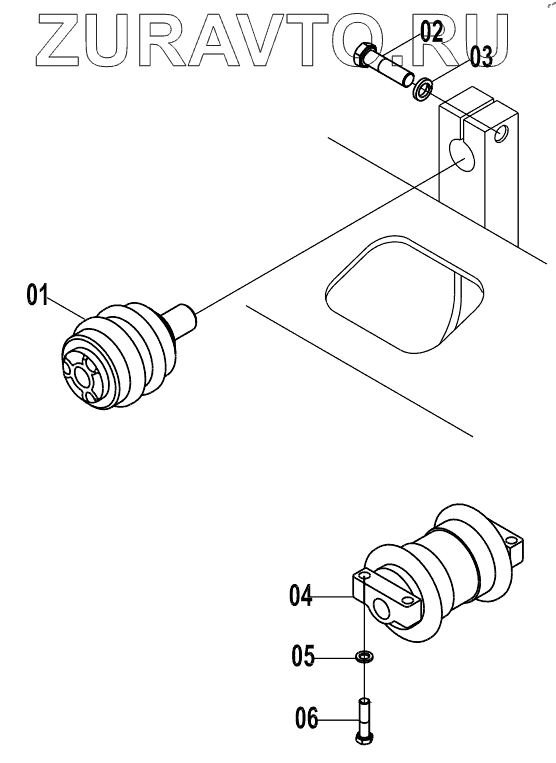 ZURAVTO.RU

02
03
01
04
05
06