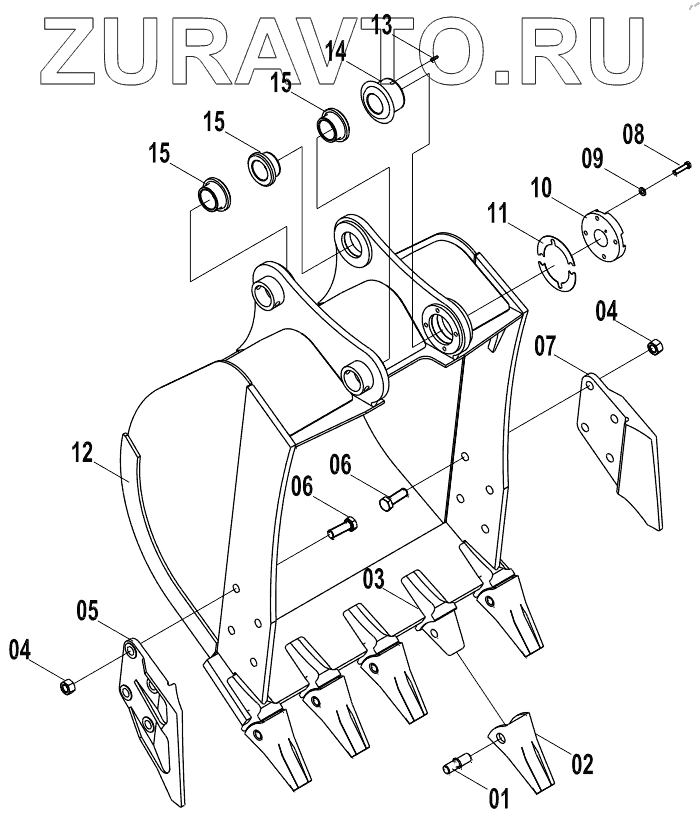 ZURAVTO.RU

13
14
15
15
15
08
09
10
11
04
07
12
06
06
03
05
04
02
01