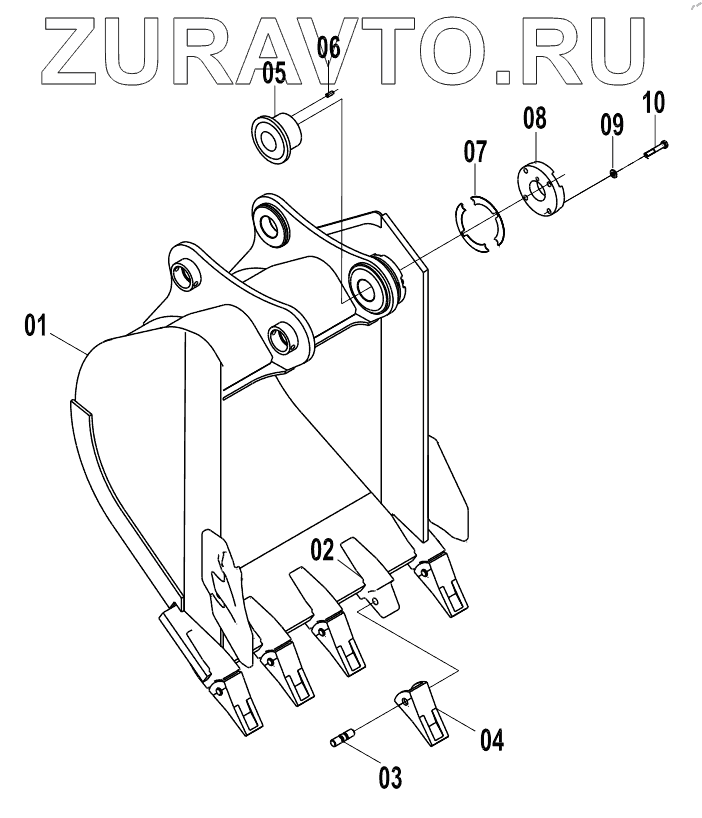 ZURAVTO.RU

06
05
10
08
09
07
01
02
04
03