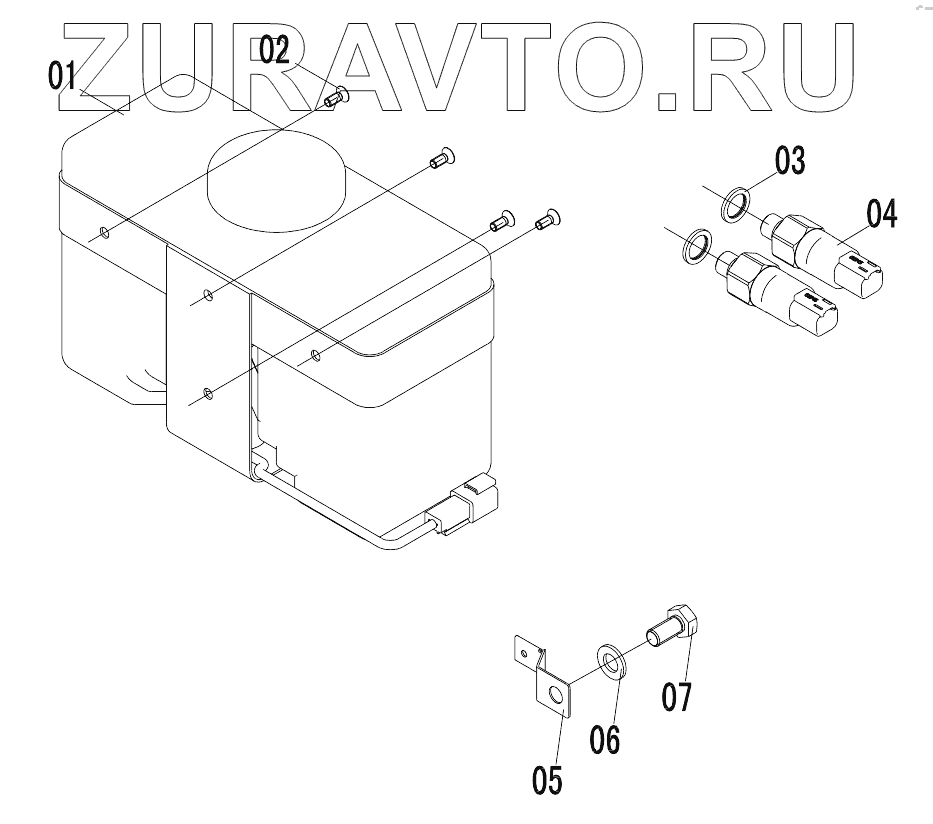 ZURAVTO.RU
01
02
03
04
05
06
07