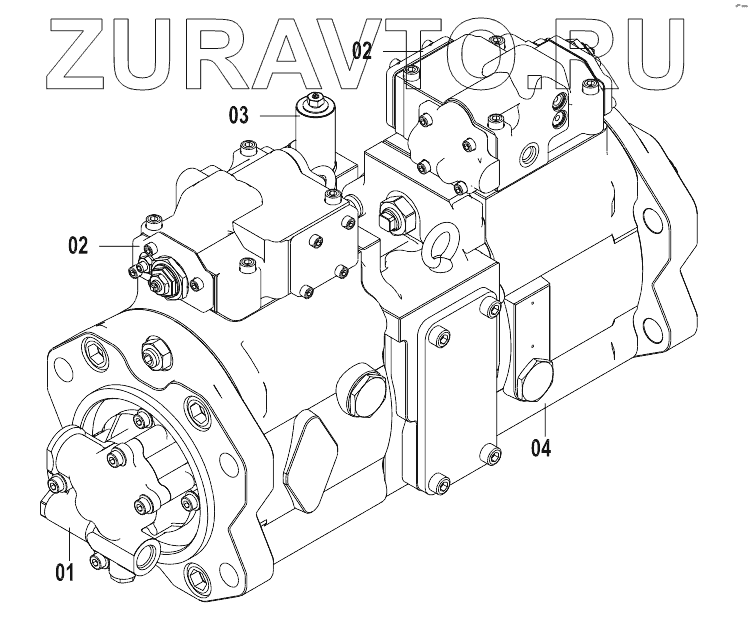 ZURAVTO.RU

02

03

02

04

01