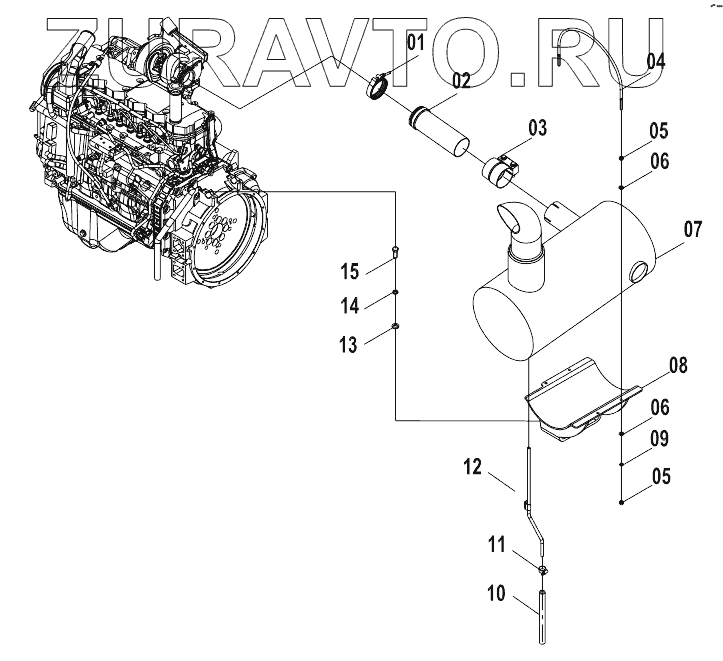 ZURAVTO.RU

01
02
03
04
05
06
07
15
14
13
08
06
09
05
12
11
10