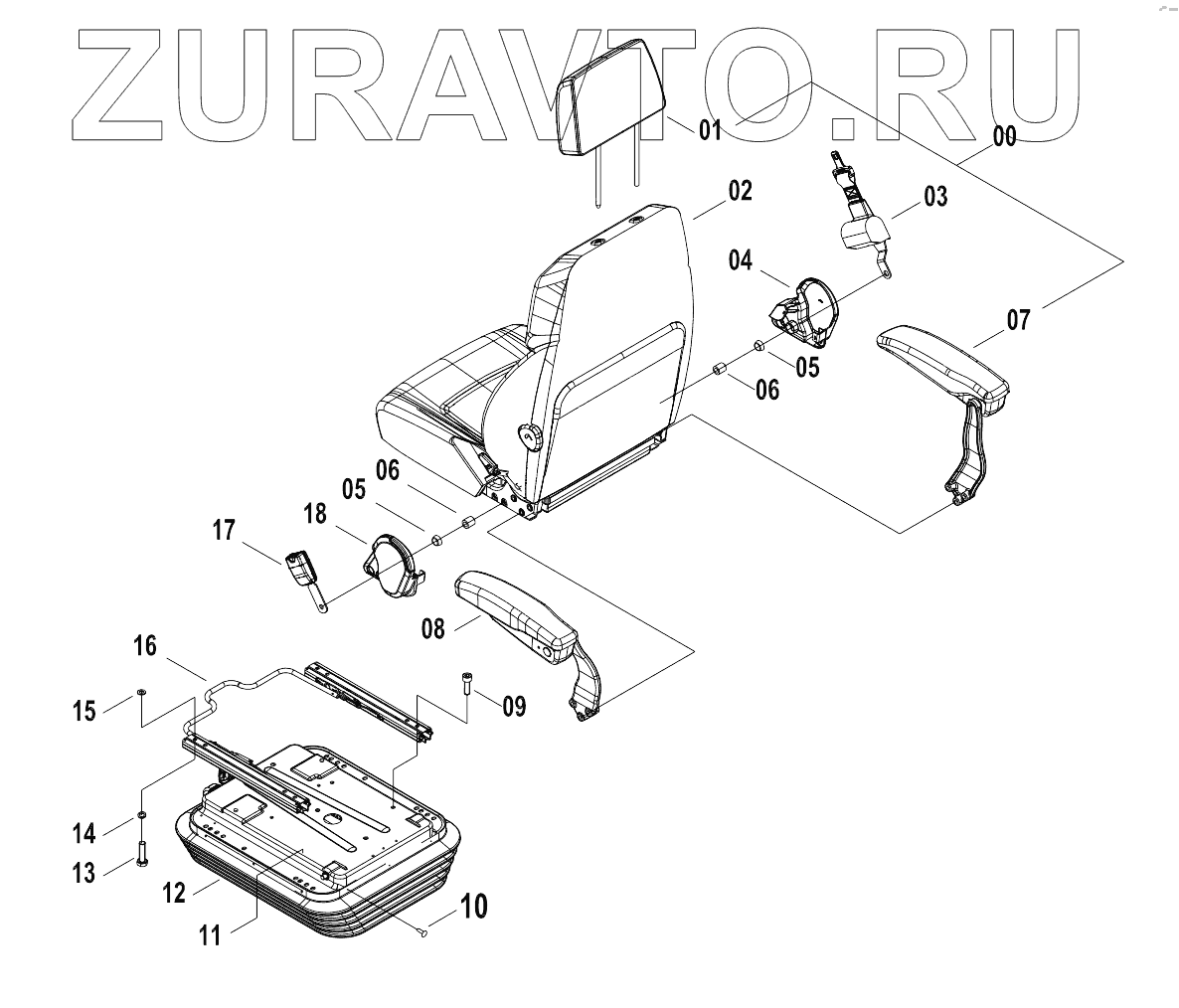 ZURAVTO.RU

01
00
02
03
04
07
05
06
06
05
18
17
08
16
15
09
14
13
12
11
10