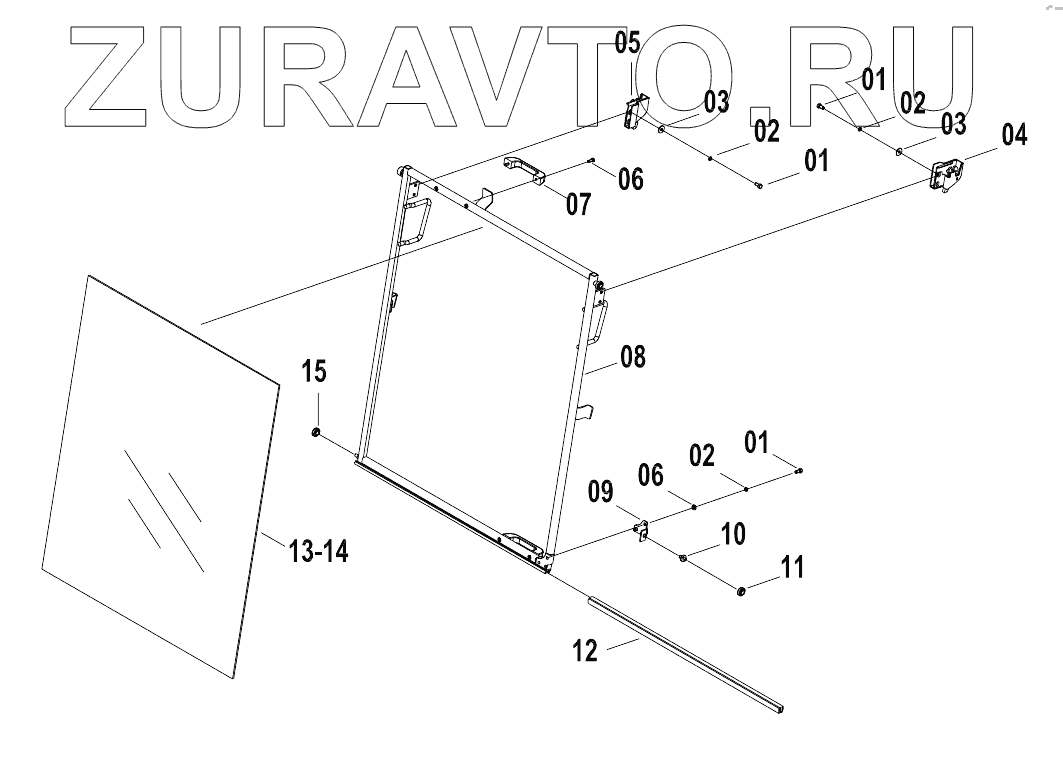 ZURAVTO.RU

05
03
02
01
01
02
03
04
06
07
08
15
01
02
06
09
10
11
13-14
12