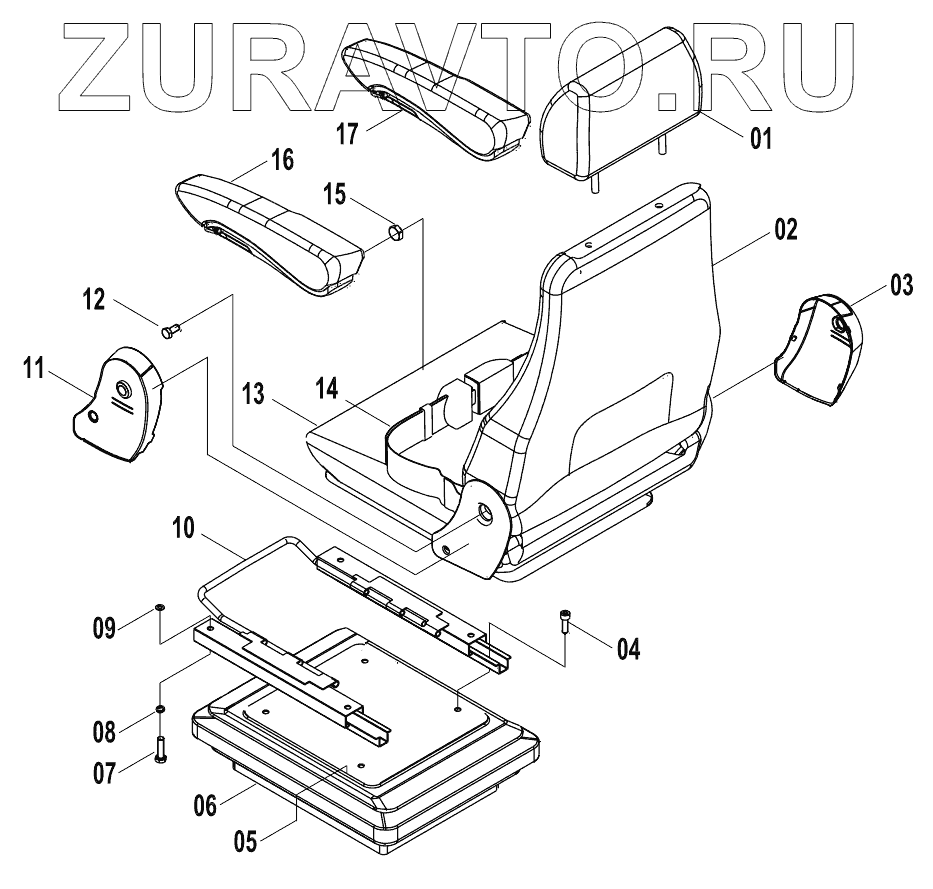 ZURAVTO.RU

17
01
16
15
02
12
03
11
13
14
10
09
04
08
07
06
05