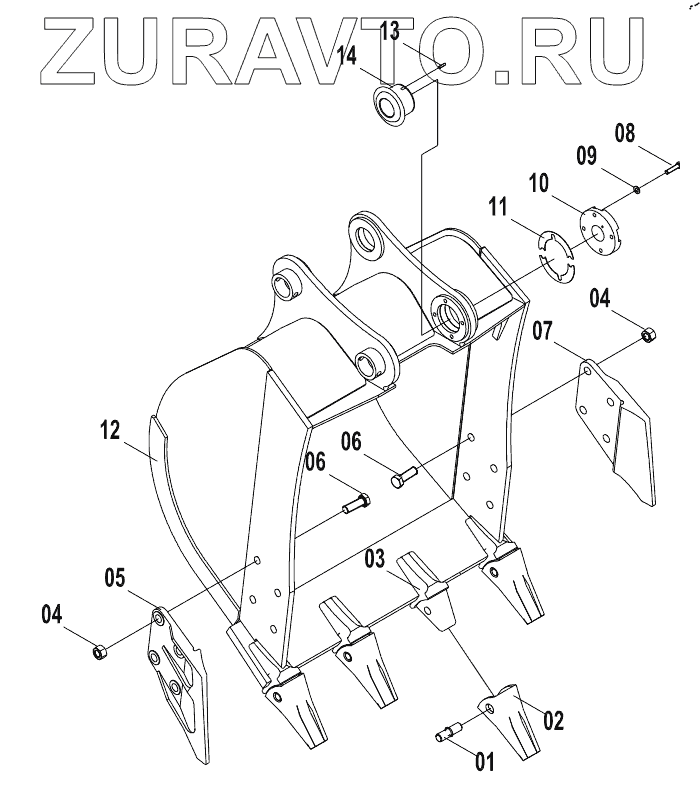 ZURAVTO.RU

13
14
08
09
10
11
04
07
12
06
06
03
05
04
02
01