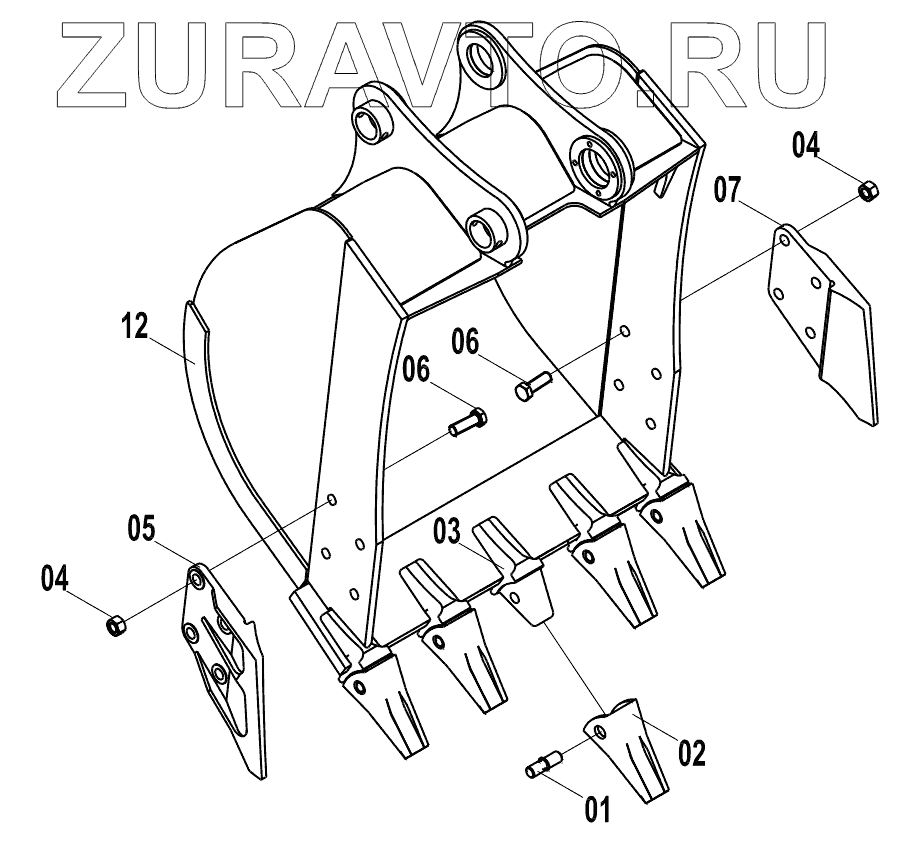 ZURAVTO.RU

04
07
12
06
06
05
03
04
02
01