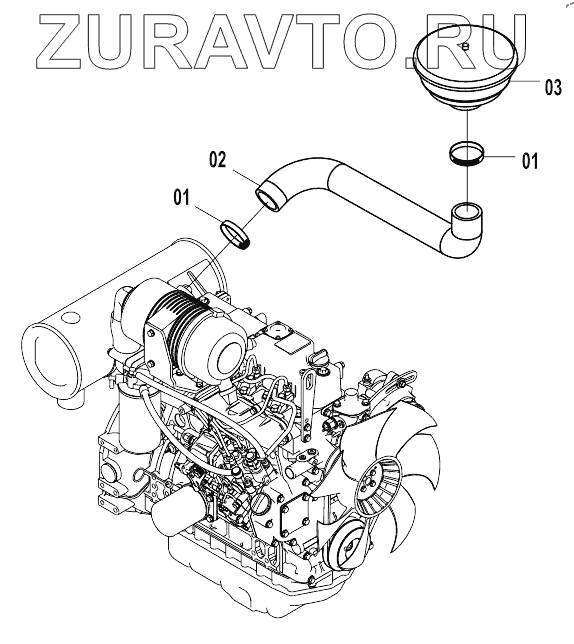 ZURAVTO.RU

03

02

01

01