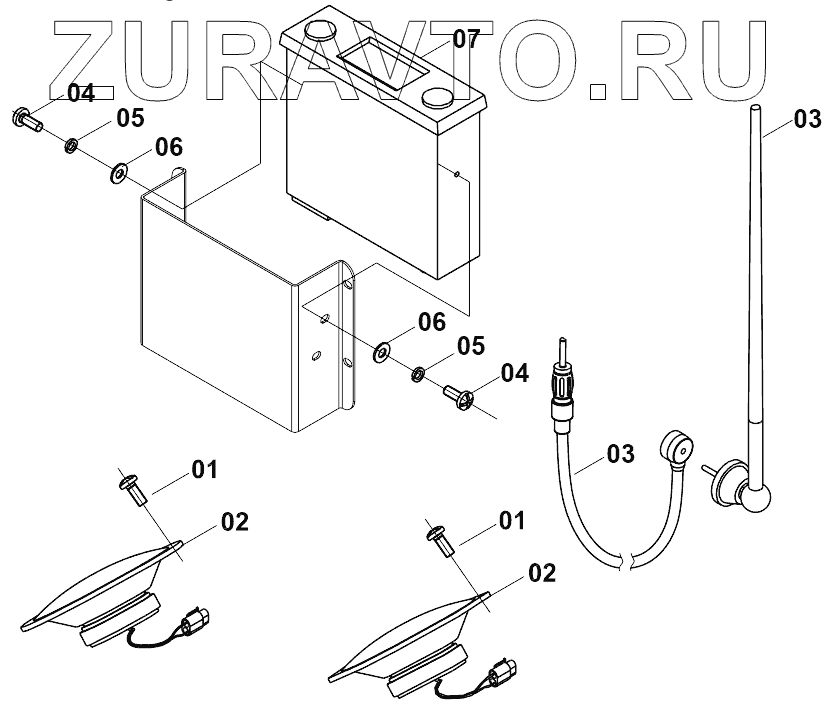 ZURAVTO.RU
07
04
05
06
03
06
05
04
03
01
02
01
02