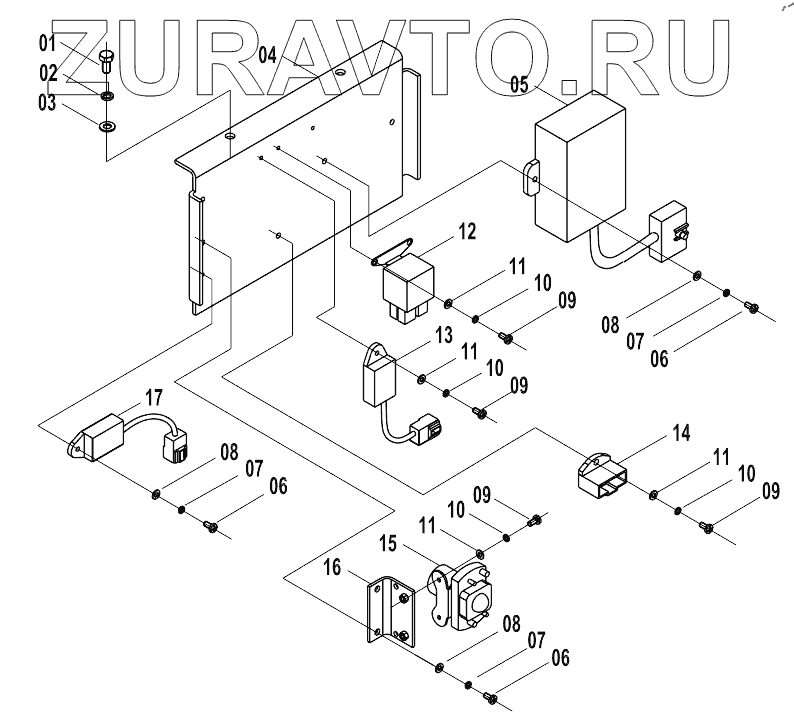 ZURAVTO.RU

01
02
03
04
05
12
11
10
09
08
07
06
13
11
10
09
17
08
07
06
14
11
10
09
09
10
11
15
16
08
07
06