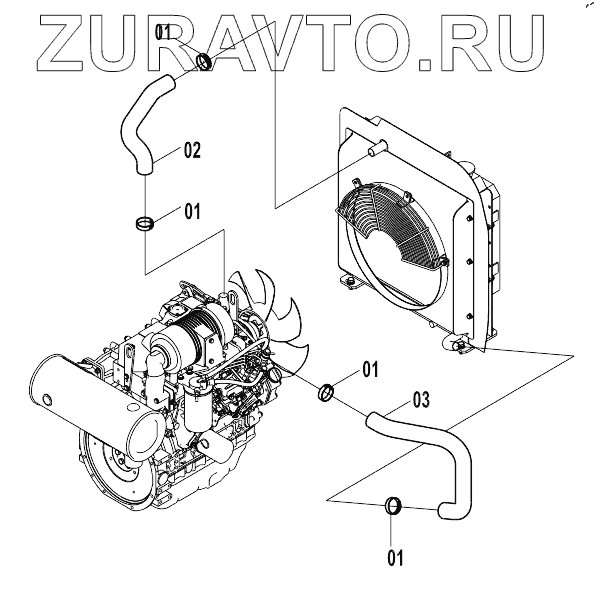 ZURAVTO.RU

01

02

01

01

03

01