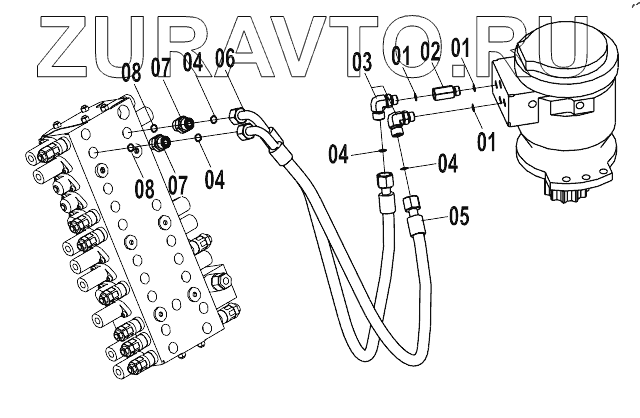 ZURAVTO.RU

08 07 04 06
03 01 02 01
01
04
04
08 07 04
05