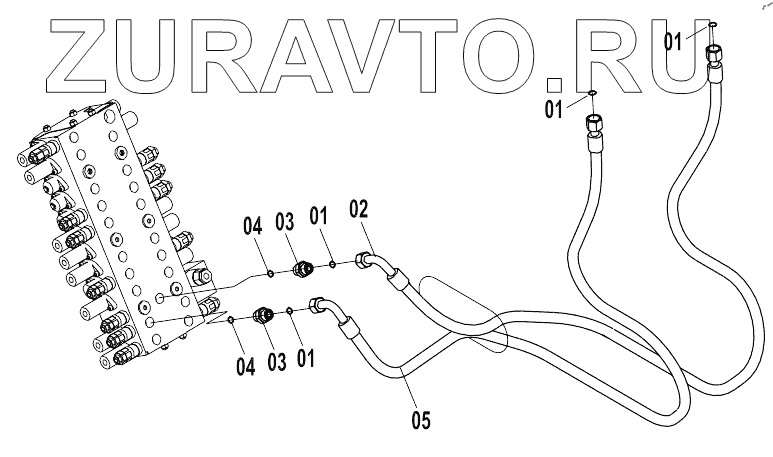 ZURAVTO.RU

01
01
04 03 01 02
04 03 01
05