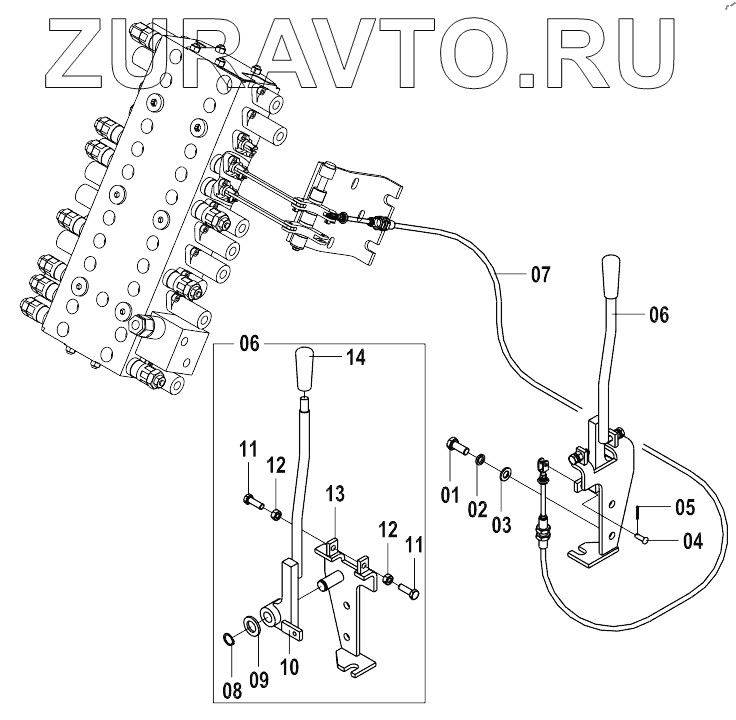 ZUPAVTO.RU

07
06
06
14
11
12
13
12
11
01
02
03
05
04
08
09
10