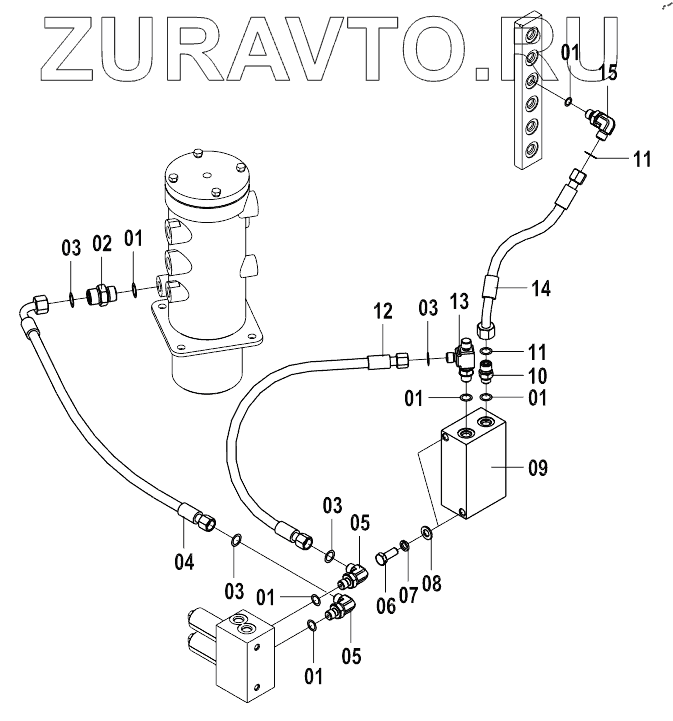 ZURAVTO.RU

01
15
11
03
02
01
14
12
03
13
11
10
01
01
09
03
05
04
03
01
06
07
08
05
01