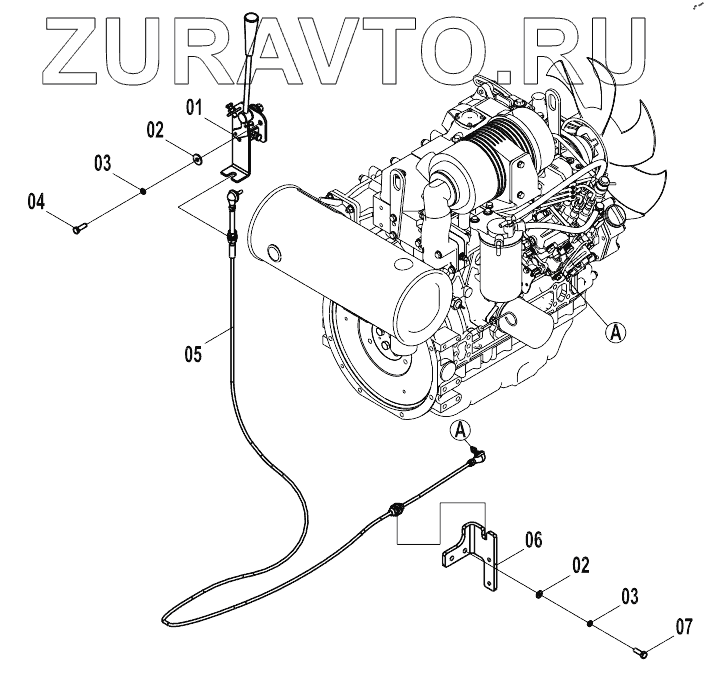 ZURAVTO.RU

01
02
03
04
05
A
A
06
02
03
07