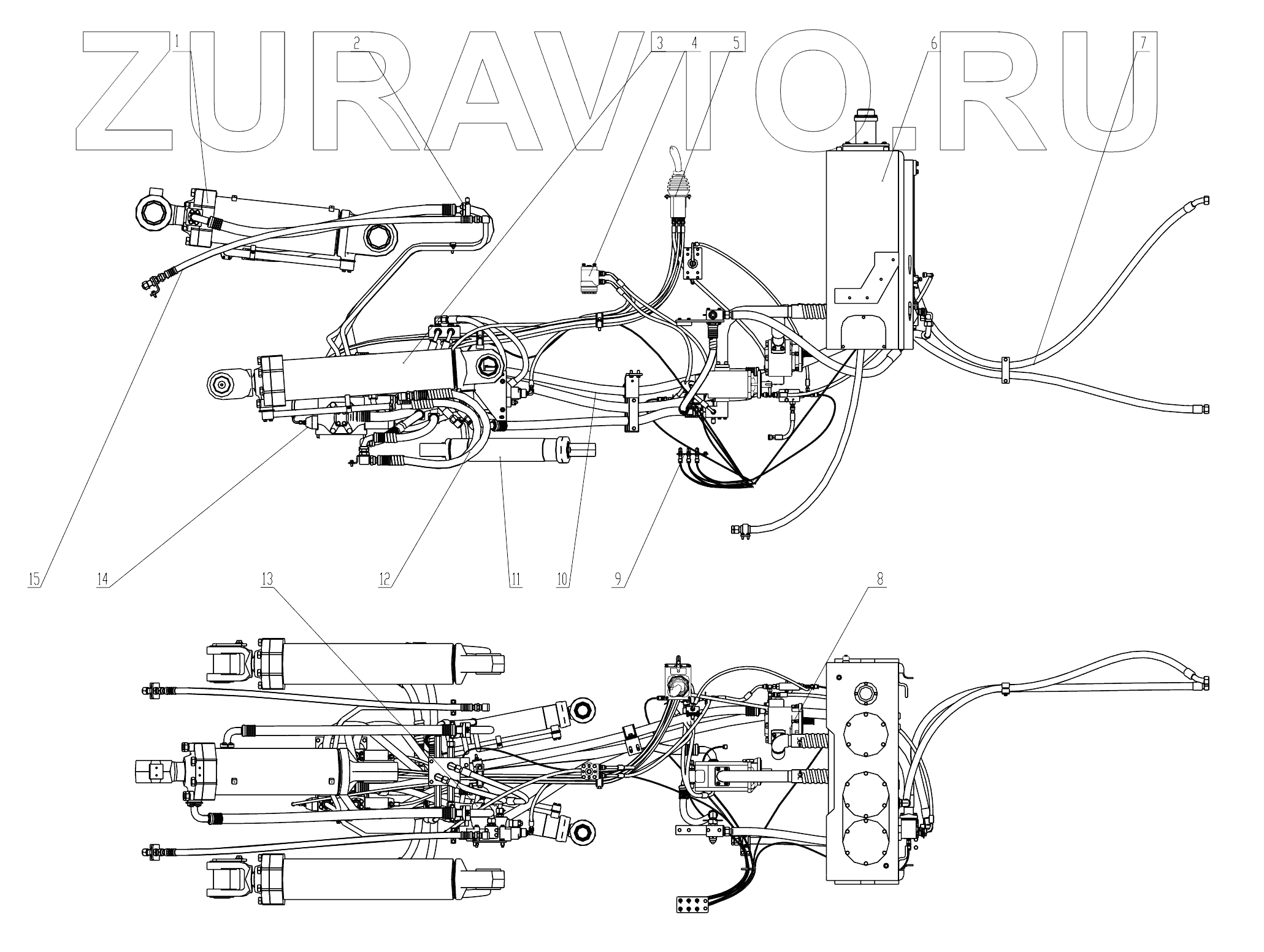 ZURAVTO.RU

1
2
3
4
5
6
7

15
14
12
11
10
9

13
8